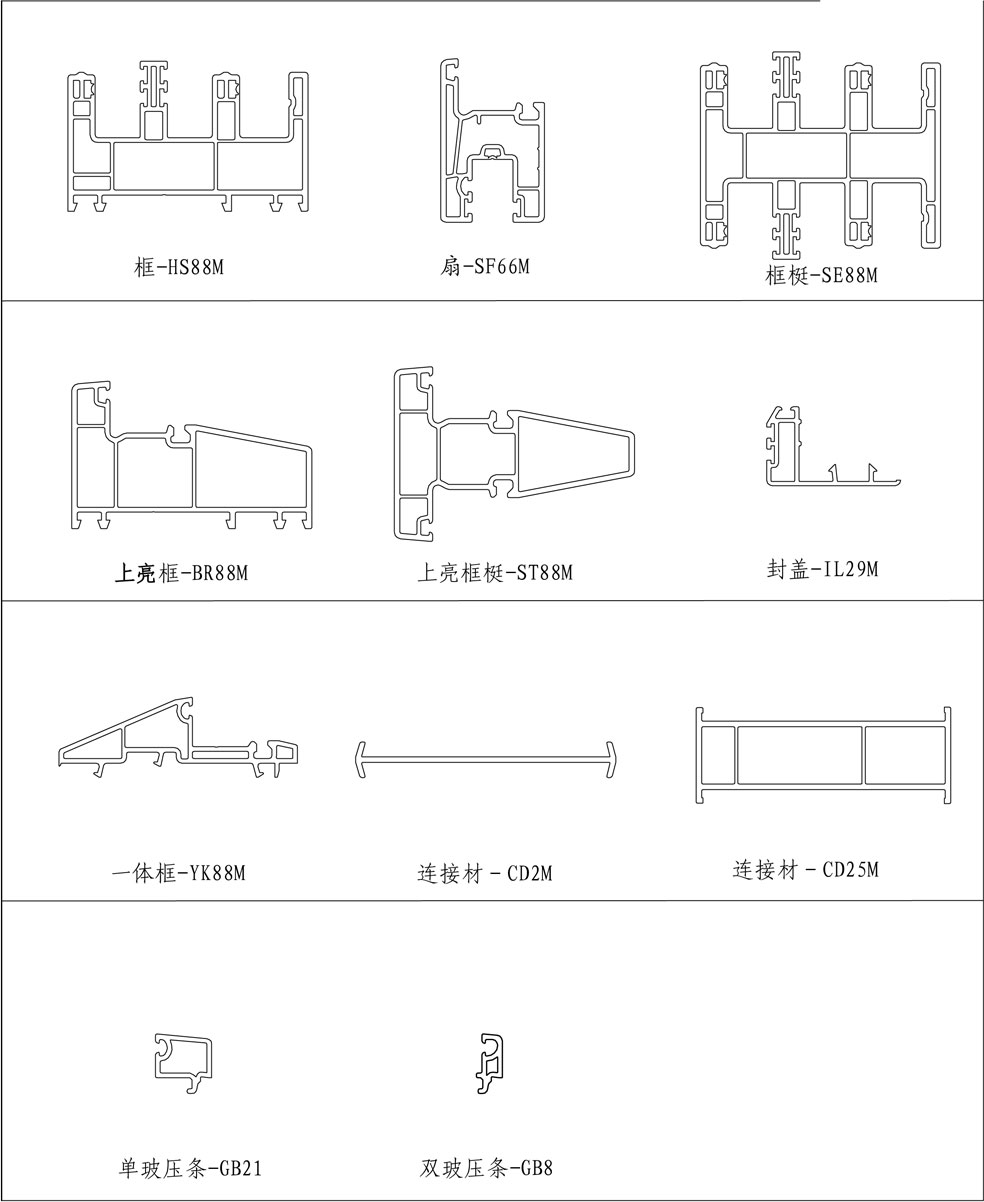 框-HS88M

扇-SF66M

框梃-SE88M

上亮框-BR88M

上亮框梃-ST88M

封盖-IL29M

一体框-YK88M

连接材 - CD2M

连接材 - CD25M

单玻压条-GB21

双玻压条-GB8